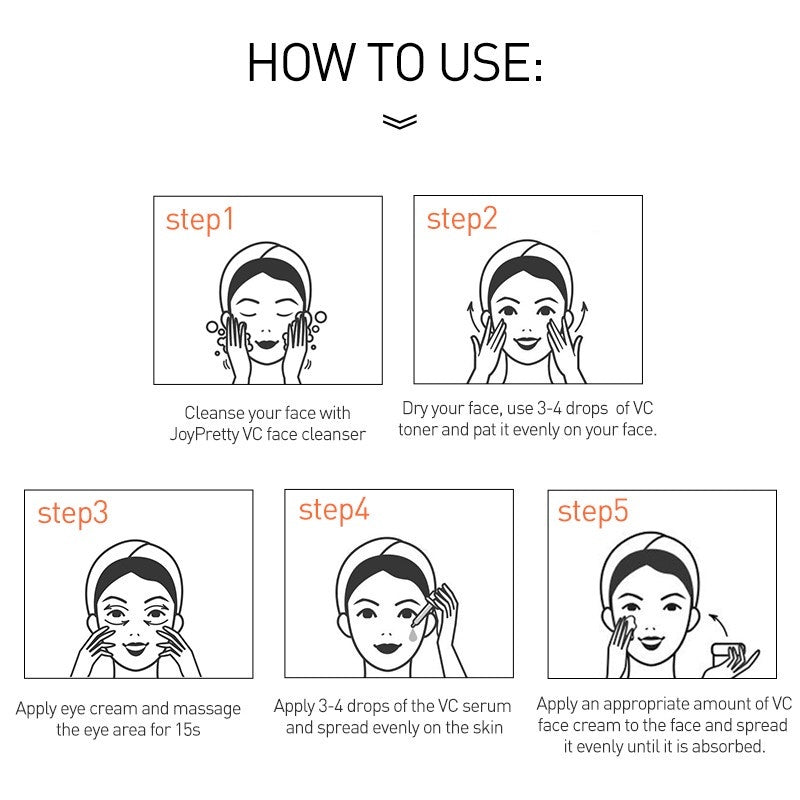 HOW TO USE:

step1

Cleanse your face with JoyPretty VC face cleanser

step2

Dry your face, use 3-4 drops of VC toner and pat it evenly on your face.

step3

Apply eye cream and massage the eye area for 15s

step4

Apply 3-4 drops of the VC serum and spread evenly on the skin

step5

Apply an appropriate amount of VC face cream to the face and spread it evenly until it is absorbed.