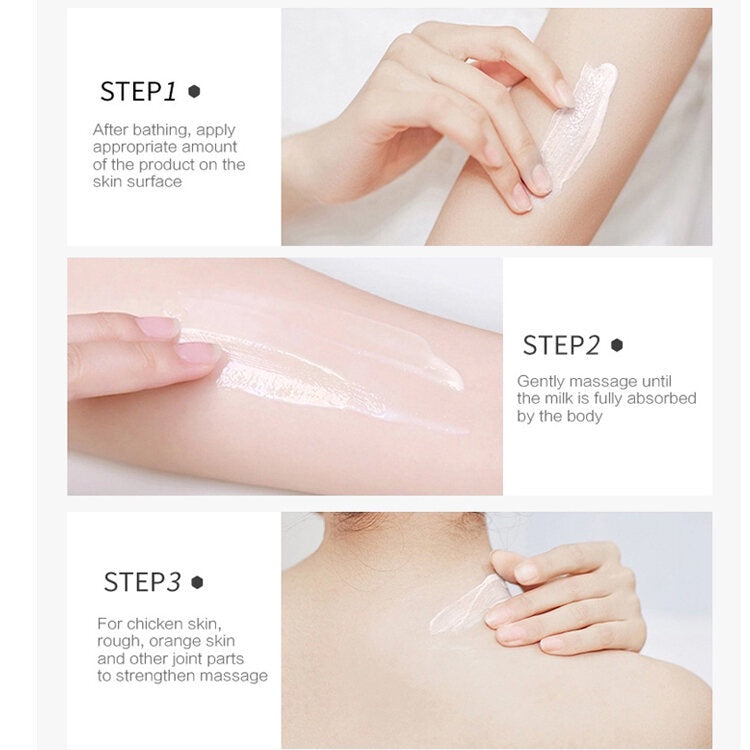 STEP1

After bathing, apply appropriate amount of the product on the skin surface

STEP2

Gently massage until the milk is fully absorbed by the body

STEP3

For chicken skin, rough, orange skin and other joint parts to strengthen massage